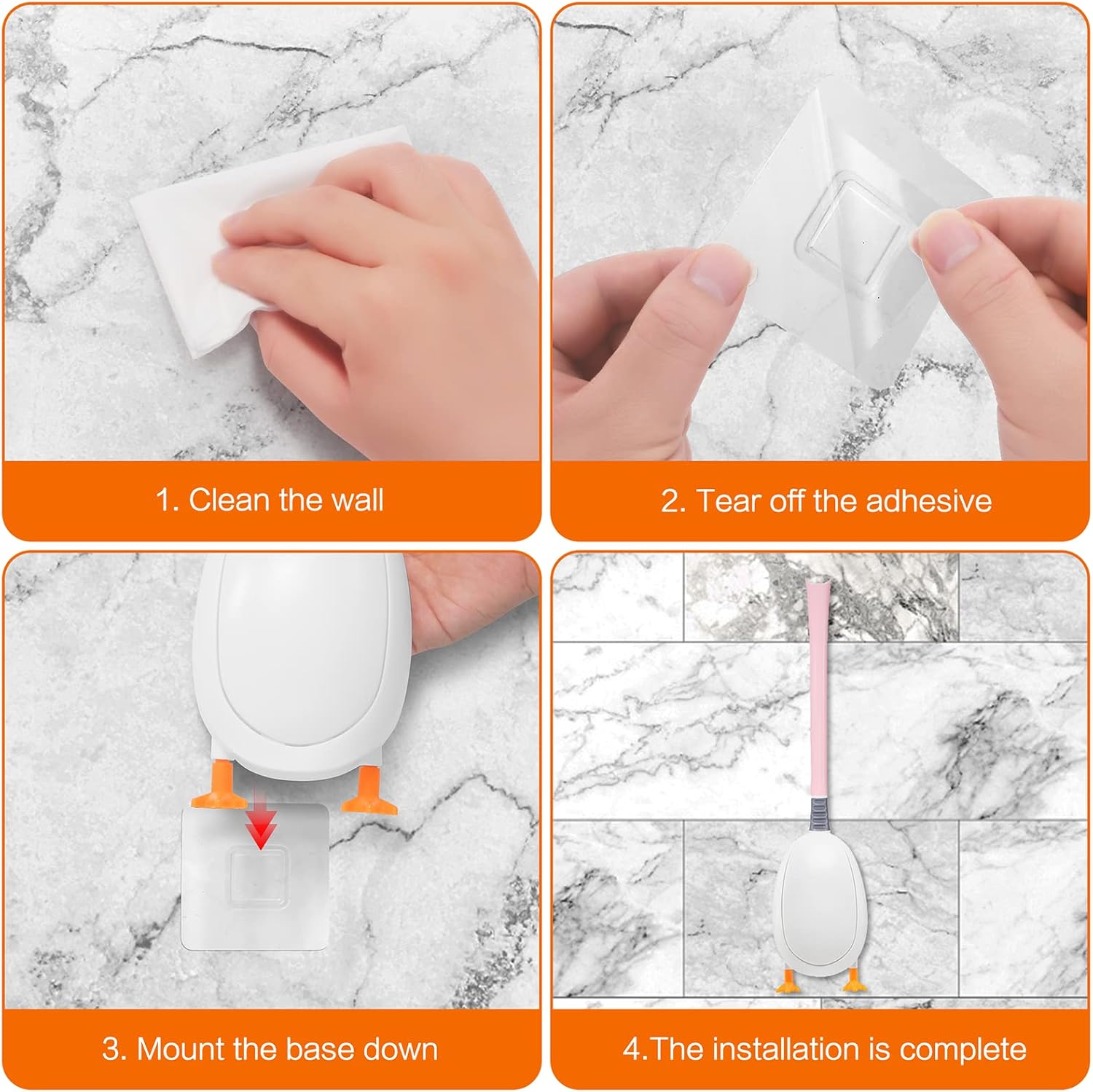 1. Clean the wall

2. Tear off the adhesive

3. Mount the base down

4.The installation is complete