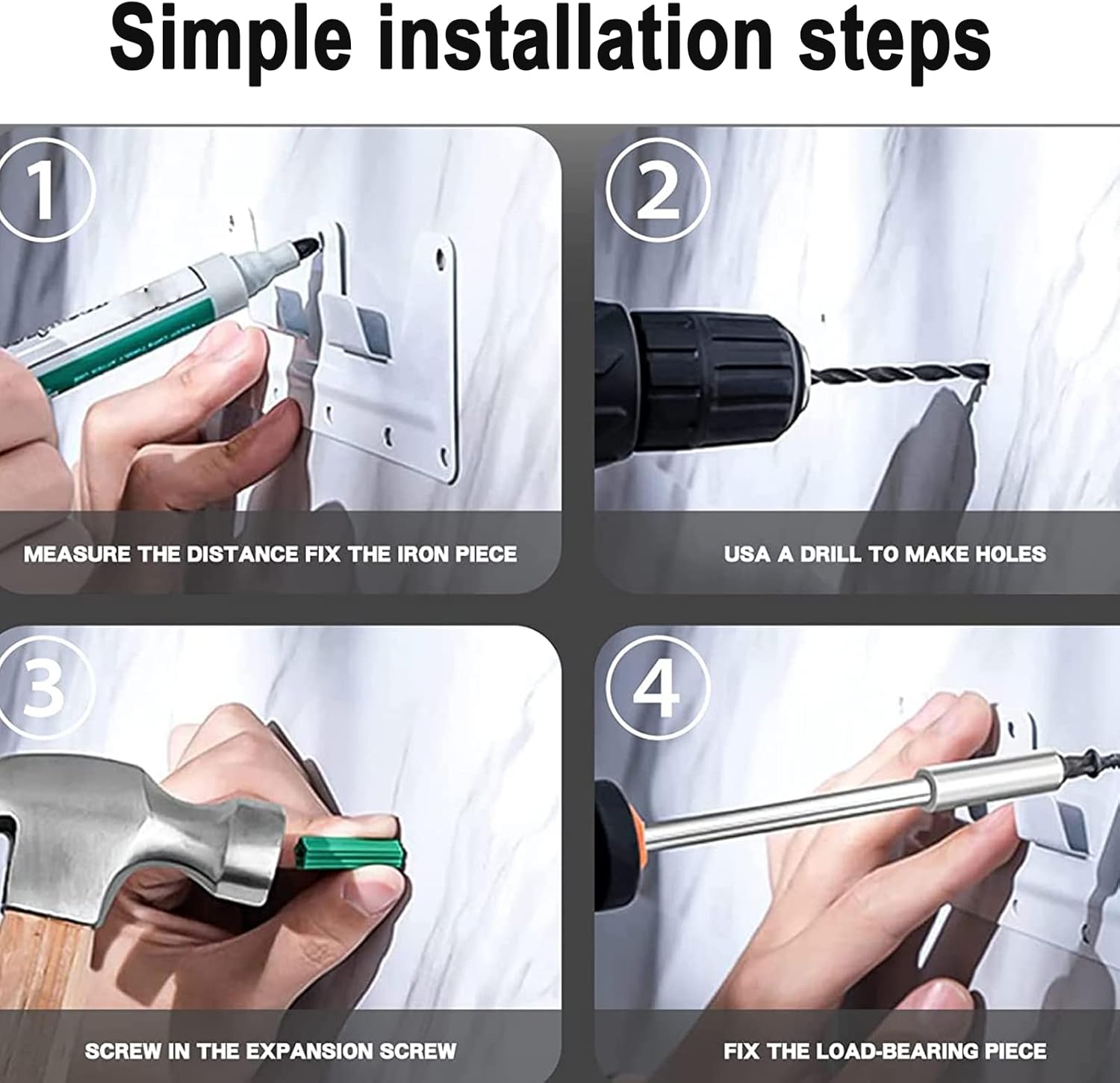 Simple installation steps

1

MEASURE THE DISTANCE FIX THE IRON PIECE

2

USA A DRILL TO MAKE HOLES

3

SCREW IN THE EXPANSION SCREW

4

FIX THE LOAD-BEARING PIECE