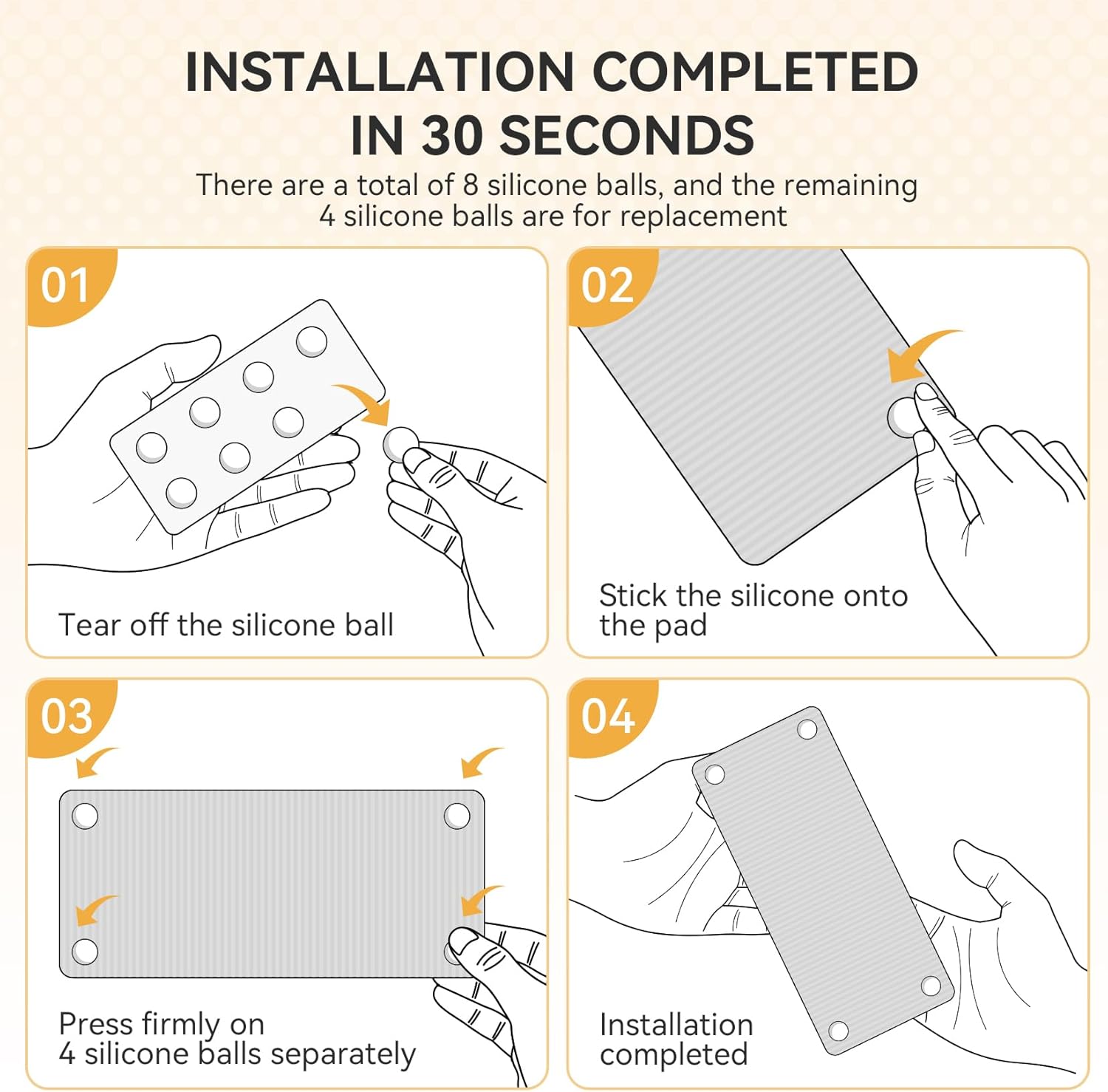 INSTALLATION COMPLETED IN 30 SECONDS

There are a total of 8 silicone balls, and the remaining 4 silicone balls are for replacement

01

Tear off the silicone ball

02

Stick the silicone onto the pad

03

Press firmly on 4 silicone balls separately

04

Installation completed