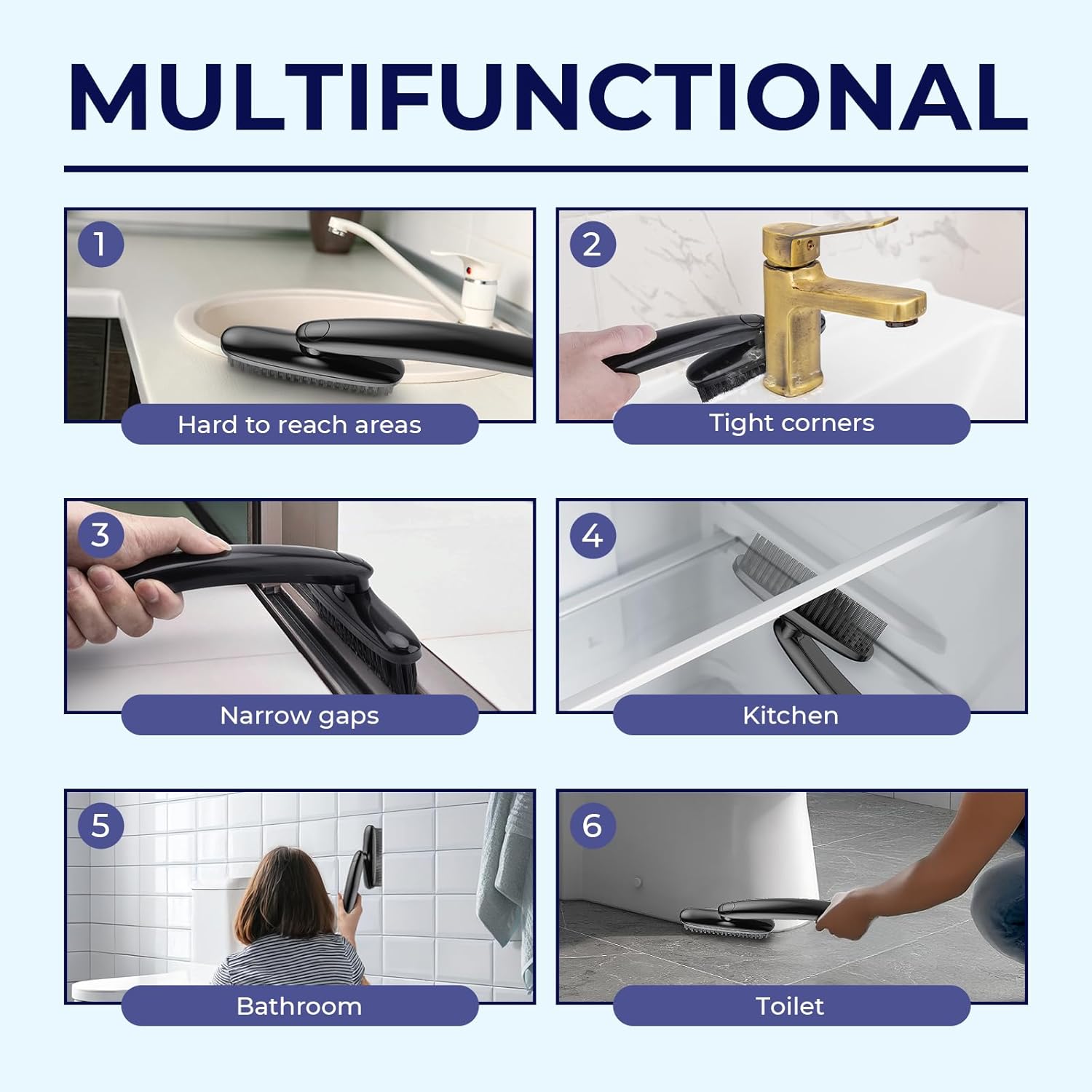 MULTIFUNCTIONAL

1
Hard to reach areas

2
Tight corners

3
Narrow gaps

4
Kitchen

5
Bathroom

6
Toilet