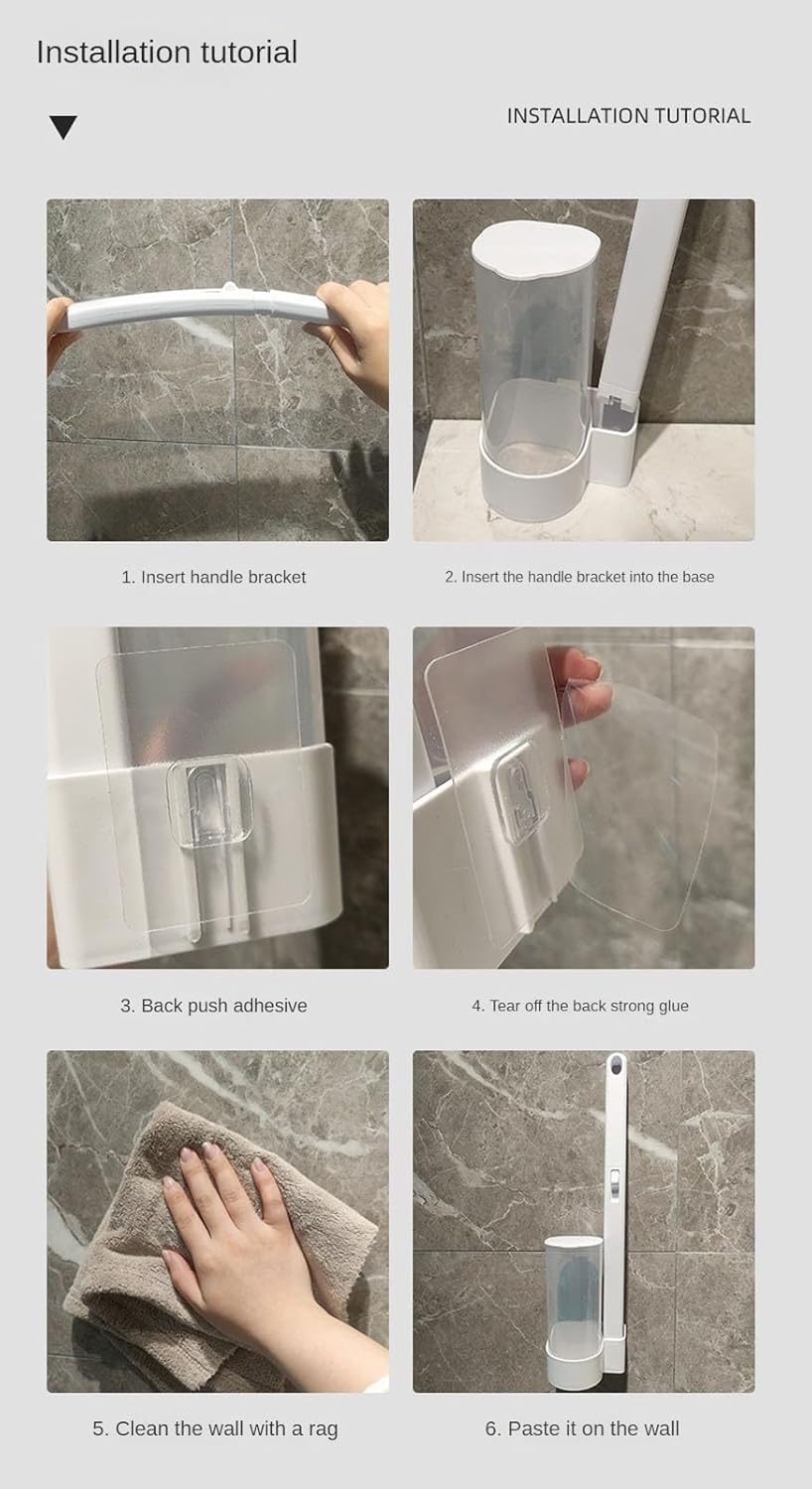 Installation tutorial

INSTALLATION TUTORIAL

1. Insert handle bracket

2. Insert the handle bracket into the base

3. Back push adhesive

4. Tear off the back strong glue

5. Clean the wall with a rag

6. Paste it on the wall