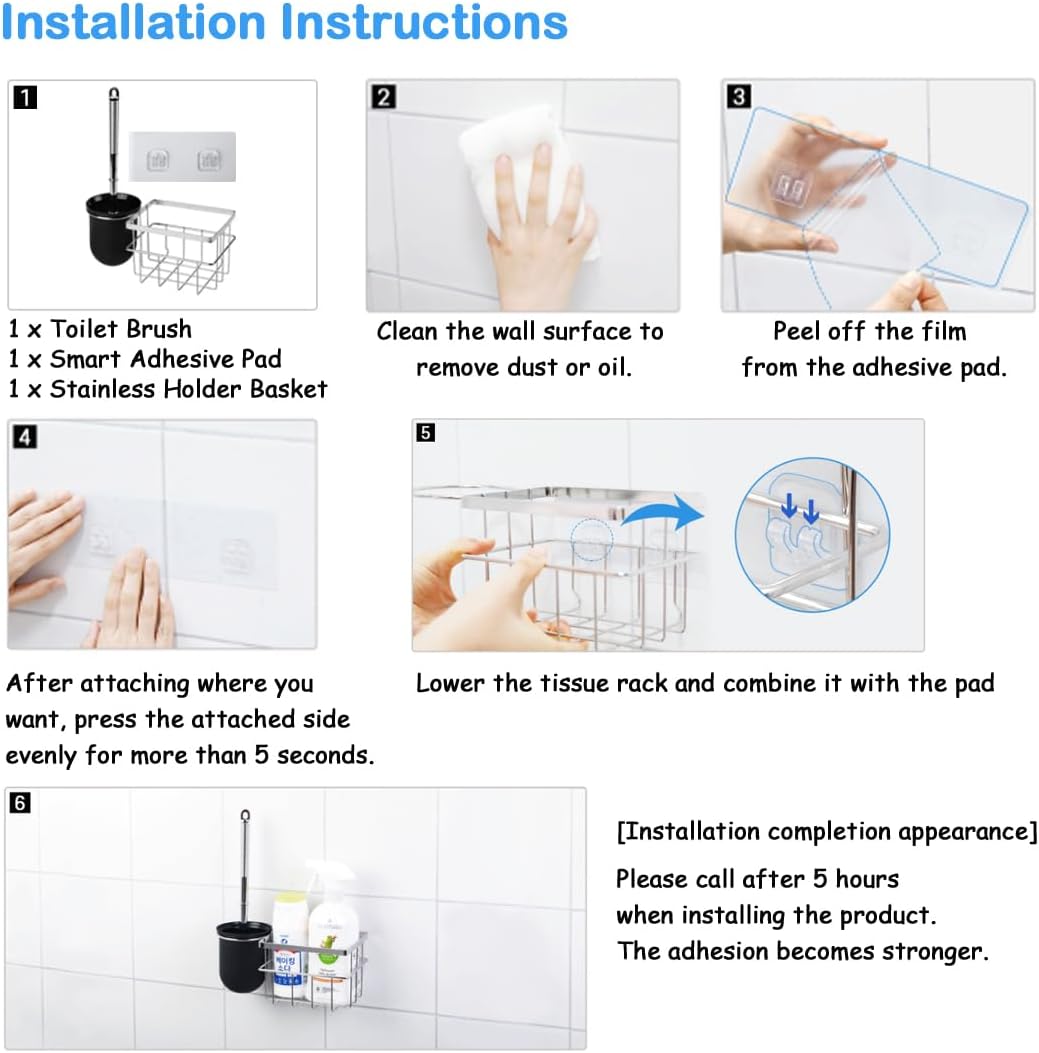 Installation Instructions

1

1 x Toilet Brush
1 x Smart Adhesive Pad
1 x Stainless Holder Basket

2

Clean the wall surface to remove dust or oil.

3

Peel off the film from the adhesive pad.

4

After attaching where you want, press the attached side evenly for more than 5 seconds.

5

Lower the tissue rack and combine it with the pad

6

[Installation completion appearance]

Please call after 5 hours when installing the product. The adhesion becomes stronger.