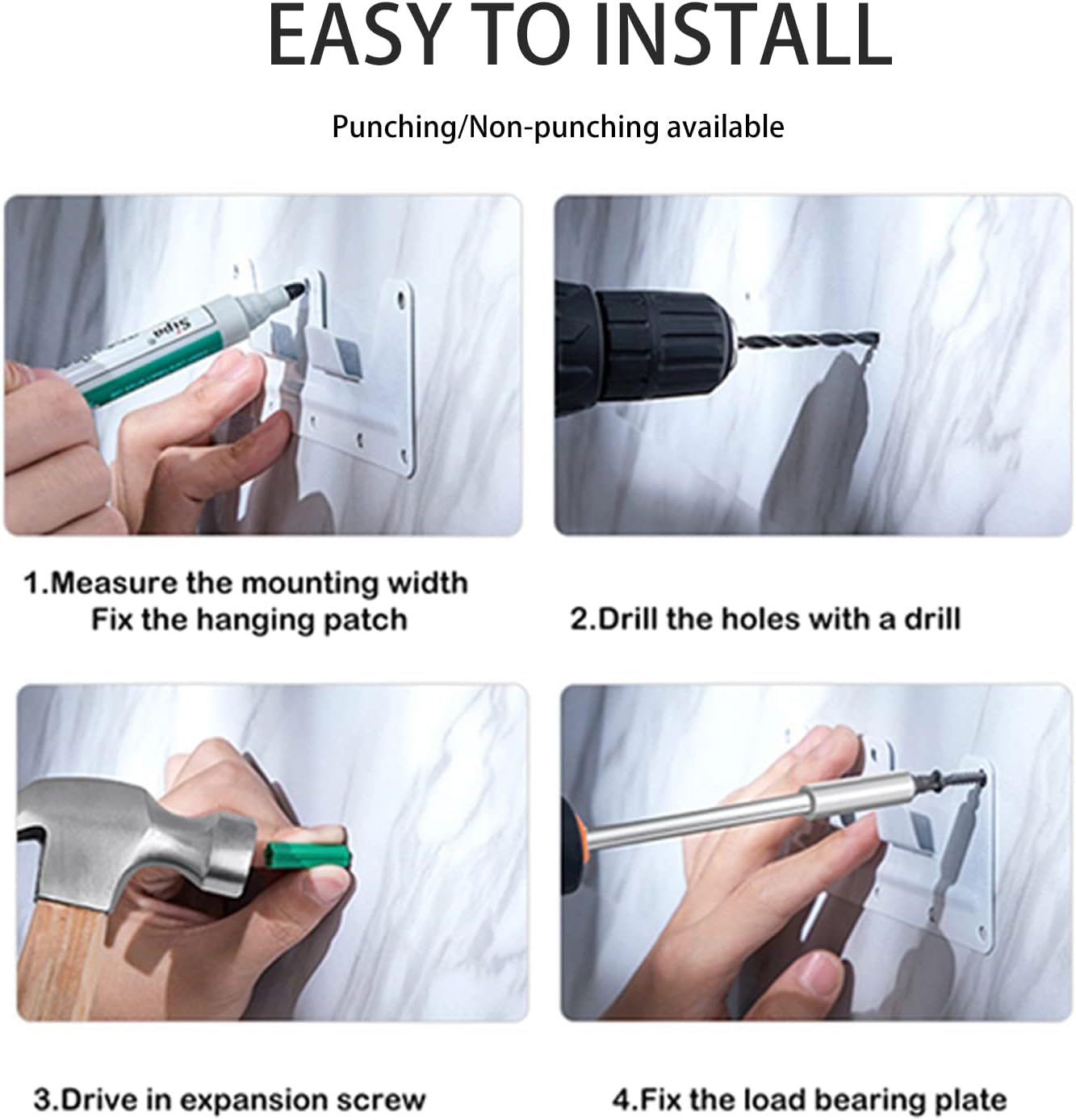 EASY TO INSTALL

Punching/Non-punching available

Sipa

1.Measure the mounting width
Fix the hanging patch

2.Drill the holes with a drill

3.Drive in expansion screw

4.Fix the load bearing plate