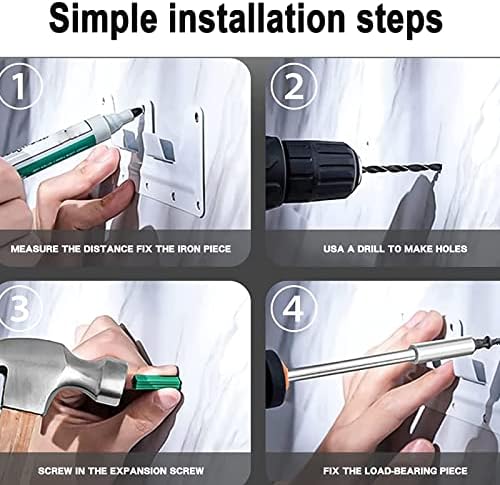 Simple installation steps

1

MEASURE THE DISTANCE FIX THE IRON PIECE

2

USA A DRILL TO MAKE HOLES

3

SCREW IN THE EXPANSION SCREW

4

FIX THE LOAD-BEARING PIECE