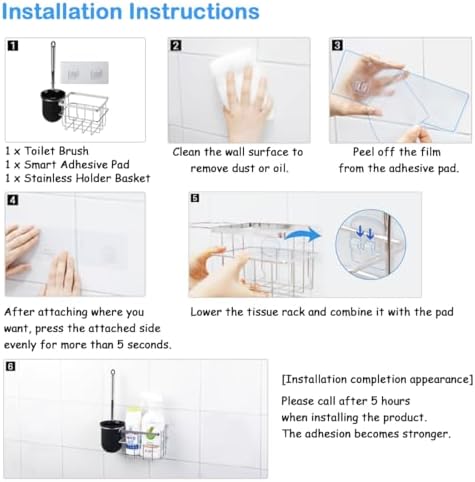 Installation Instructions

1

1 x Toilet Brush
1 x Smart Adhesive Pad
1 x Stainless Holder Basket

2

Clean the wall surface to remove dust or oil.

3

Peel off the film from the adhesive pad.

4

After attaching where you want, press the attached side evenly for more than 5 seconds.

5

Lower the tissue rack and combine it with the pad

6

[Installation completion appearance]

Please call after 5 hours when installing the product. The adhesion becomes stronger.