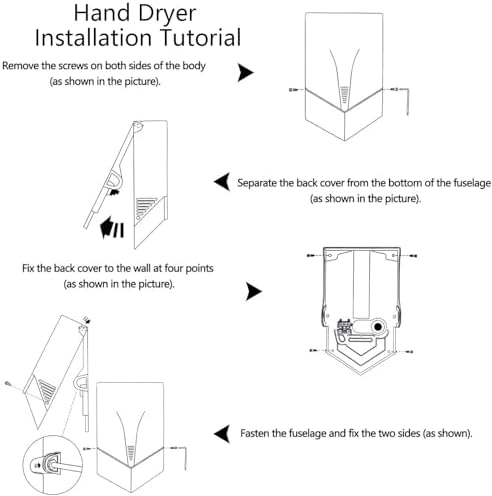 Hand Dryer
Installation Tutorial

Remove the screws on both sides of the body (as shown in the picture).

Separate the back cover from the bottom of the fuselage (as shown in the picture).

Fix the back cover to the wall at four points (as shown in the picture).

Fasten the fuselage and fix the two sides (as shown).